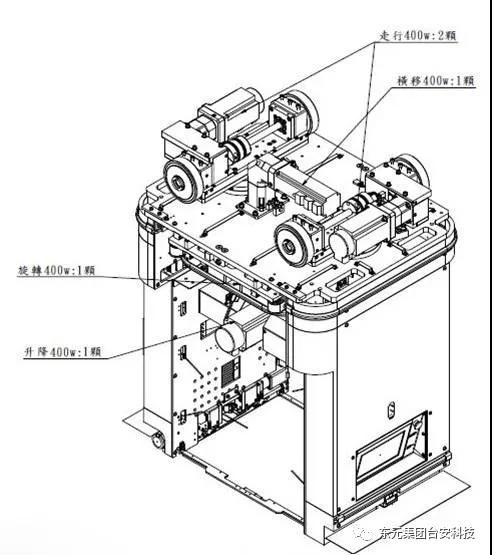 走行400w:2顆

橫移400w:1顆

旋轉400w:1顆

升降400w:1顆

东元集团台安科技